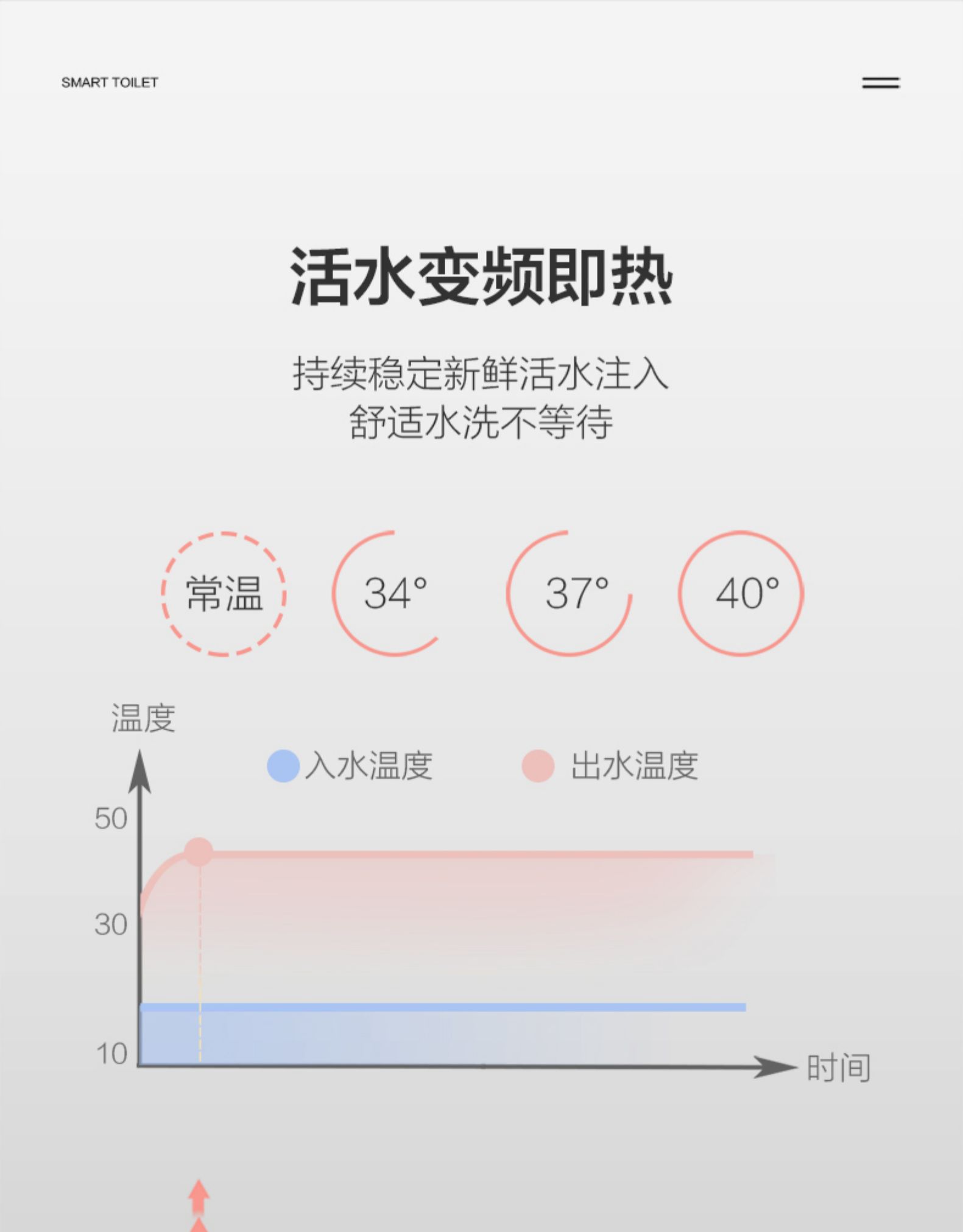 SMART TOILET

活水变频即热

持续稳定新鲜活水注入
舒适水洗不等待

常温 34° 37° 40°

温度

入水温度 出水温度

50
30
10

时间