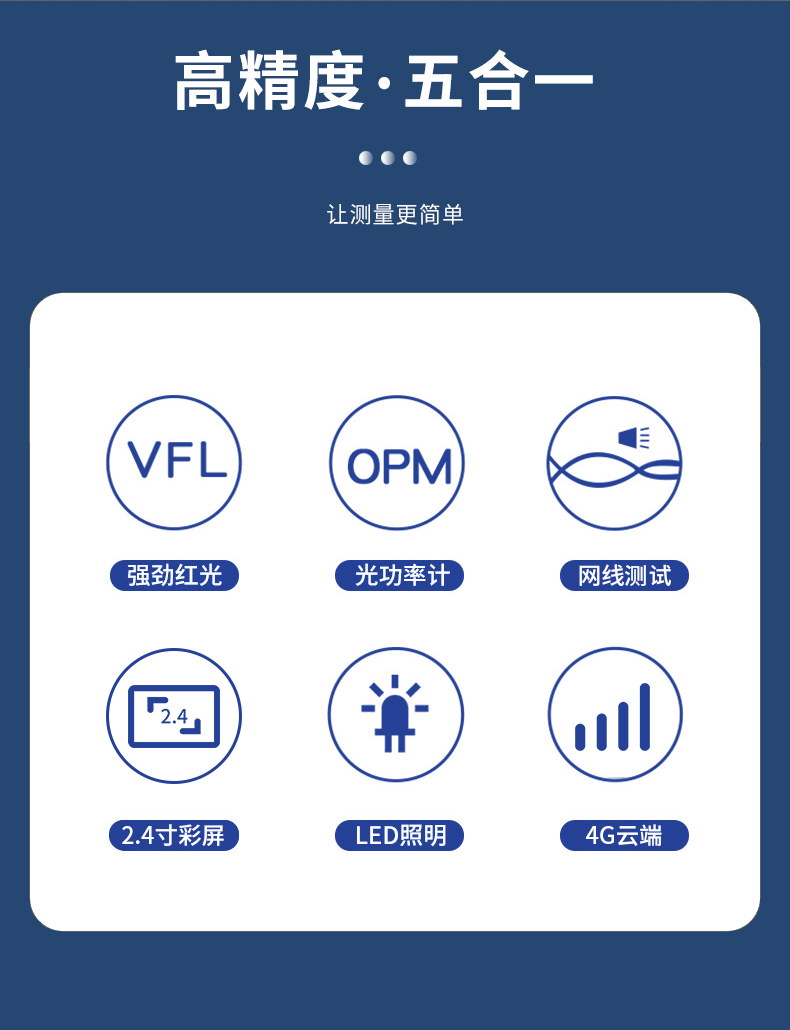 高精度·五合一

让测量更简单

VFL

强劲红光

OPM

光功率计

网线测试

2.4

2.4寸彩屏

LED照明

4G云端