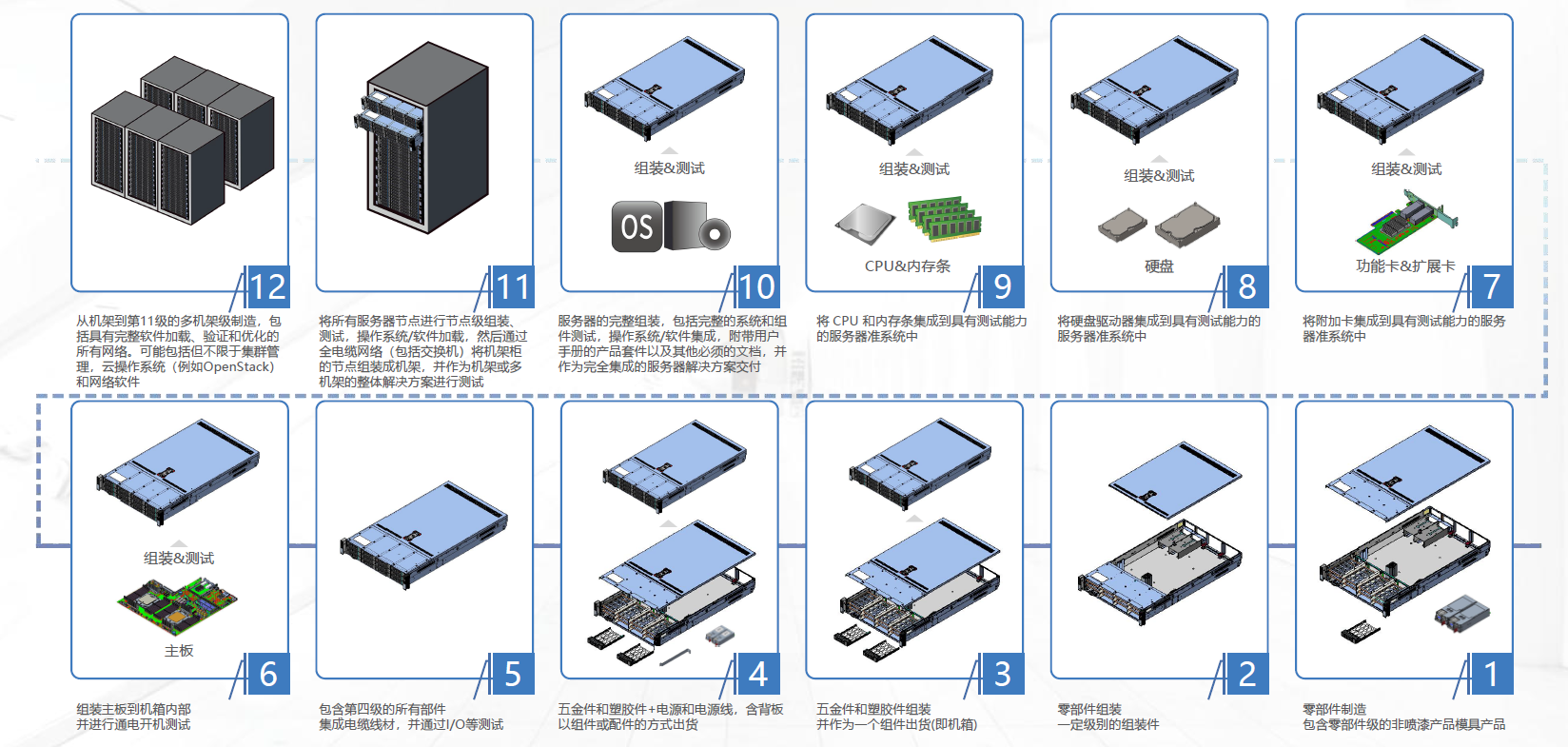 12

从机架到第11级的多机架级制造，包括具有完整软件加载、验证和优化的所有网络。可能包括但不限于集群管理，云操作系统（例如OpenStack）和网络软件

11

将所有服务器节点进行节点级组装、测试，操作系统/软件加载，然后通过全电缆网络（包括交换机）将机架柜的节点组装成机架，并作为机架或多机架的整体解决方案进行测试

组装&测试

OS

10

服务器的完整组装，包括完整的系统和组件测试，操作系统/软件集成，附带用户手册的产品套件以及其他必须的文档，并作为完全集成的服务器解决方案交付

组装&测试

CPU&内存条

9

将 CPU 和内存条集成到具有测试能力的服务器准系统中

组装&测试

硬盘

8

将硬盘驱动器集成到具有测试能力的服务器准系统中

组装&测试

功能卡&扩展卡

7

将附加卡集成到具有测试能力的服务器准系统中

组装&测试

主板

6

组装主板到机箱内部并进行通电开机测试

5

包含第四级的所有部件集成电缆线材，并通过I/O等测试

4

五金件和塑胶件+电源和电源线，含背板以组件或配件的方式出货

3

五金件和塑胶件组装并作为一个组件出货(即机箱)

2

零部件组装一定级别的组装件

1

零部件制造包含零部件级的非喷漆产品模具产品